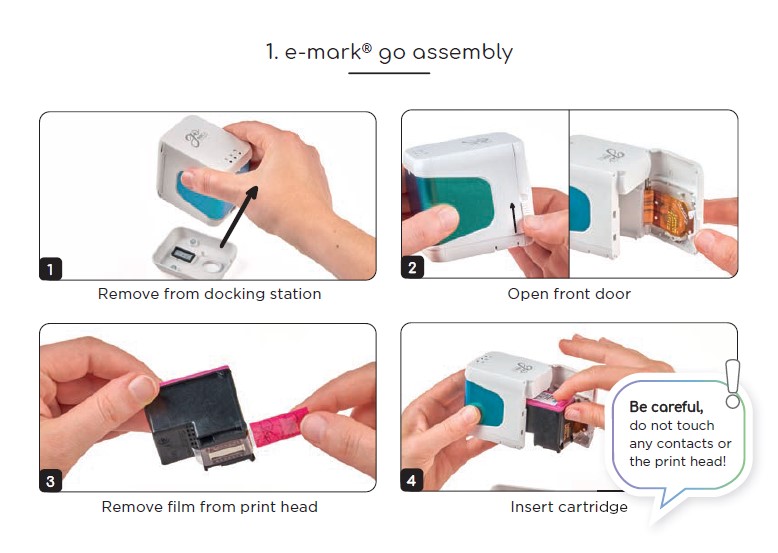 1. e-mark® go assembly

1

Remove from docking station

2

Open front door

3

Remove film from print head

4

Insert cartridge

Be careful, do not touch any contacts or the print head!